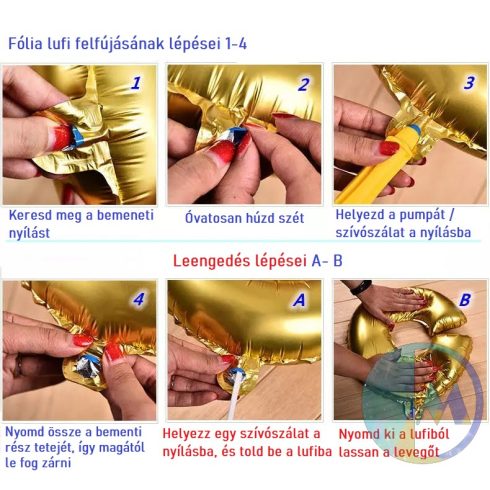 Fólia lufi felfújásának lépései 1-4

1

Keresd meg a bemeneti nyílást

2

Óvatosan húzd szét

3

Helyezd a pumpát / szívószálat a nyílásba

Leengedés lépései A- B

4

Nyomd össze a bementi rész tetejét, így magától le fog zárni

A

Helyezz egy szívószálat a nyílásba, és told be a lufiba

B

Nyomd ki a lufiból lassan a levegőt